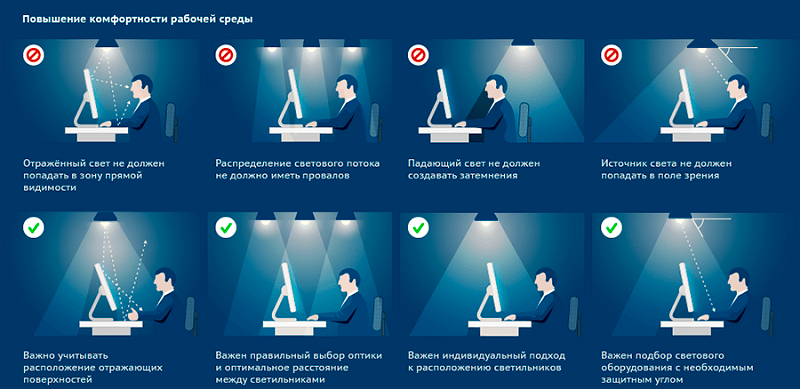 Повышение комфортности рабочей среды

Отражённый свет не должен попадать в зону прямой видимости

Распределение светового потока не должно иметь провалов

Падающий свет не должен создавать затемнения

Источник света не должен попадать в поле зрения

Важно учитывать расположение отражающих поверхностей

Важен правильный выбор оптики и оптимальное расстояние между светильниками

Важен индивидуальный подход к расположению светильников

Важен подбор светового оборудования с необходимым защитным углом