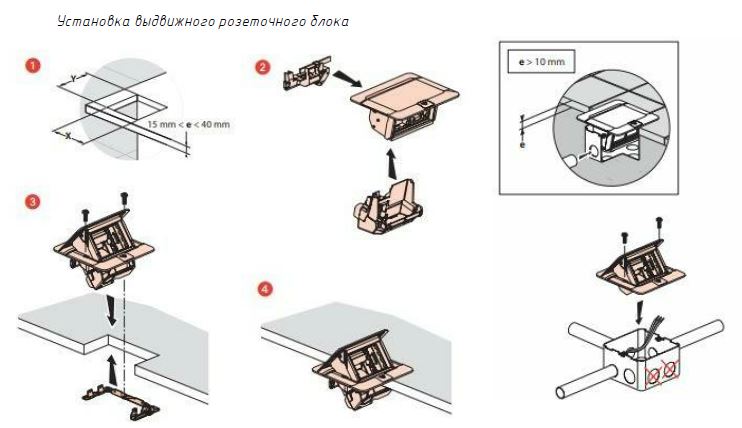 Установка выдвижного розеточного блока

1

Y

X

15 mm < e < 40 mm

2

e > 10 mm

e

3

4