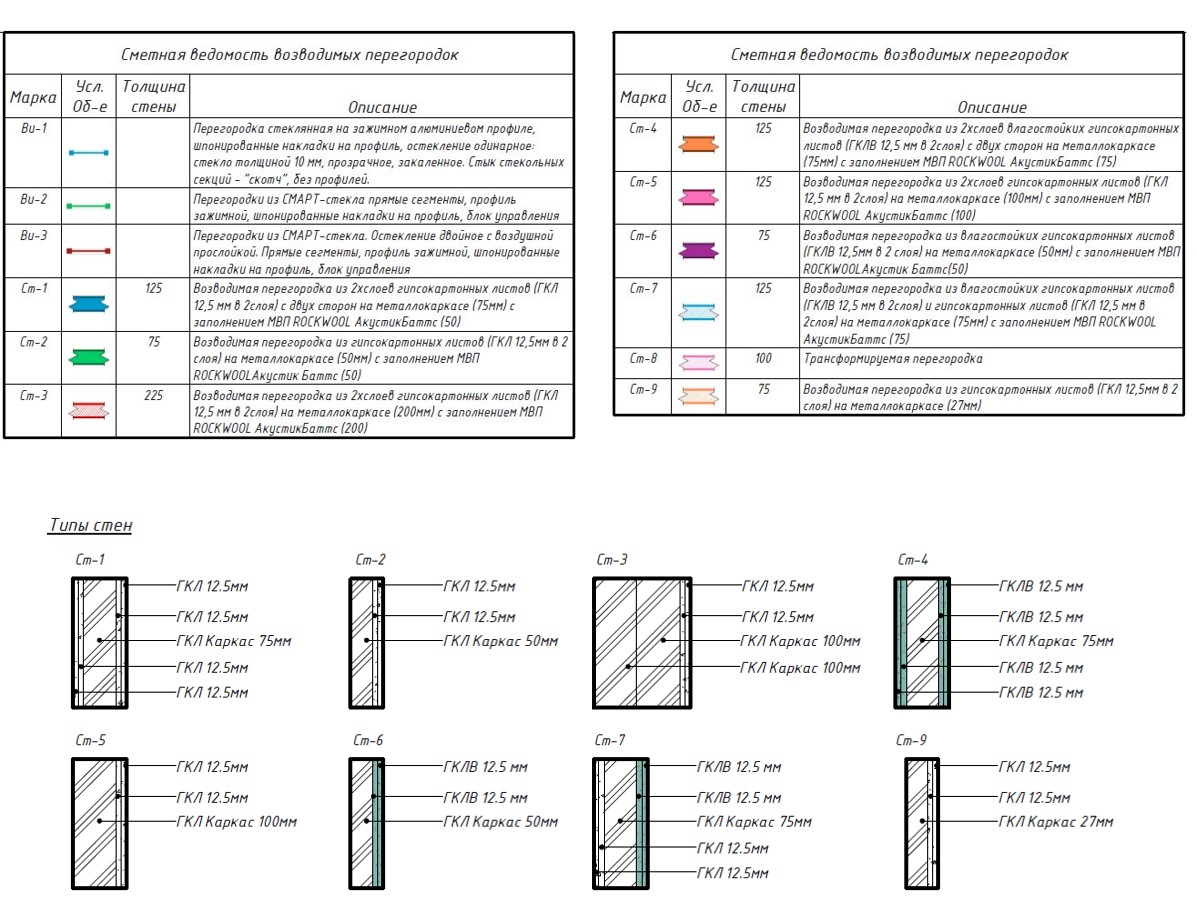 Сметная ведомость возводимых перегородок

| Марка | Усл. Об-е | Толщина стены | Описание |
|---|---|---|---|
| Ви-1 | | | Перегородка стеклянная на зажимном алюминиевом профиле, шпонированные накладки на профиль, остекление одинарное: стекло толщиной 10 мм, прозрачное, закаленное. Стык стекольных секций - "скотч", без профилей. |
| Ви-2 | | | Перегородки из СМАРТ-стекла прямые сегменты, профиль зажимной, шпонированные накладки на профиль, блок управления |
| Ви-3 | | | Перегородки из СМАРТ-стекла. Остекление двойное с воздушной прослойкой. Прямые сегменты, профиль зажимной, шпонированные накладки на профиль, блок управления |
| Ст-1 | | 125 | Возводимая перегородка из 2хслоев гипсокартонных листов (ГКЛ 12,5 мм в 2слоя) с двух сторон на металлокаркасе (75мм) с заполнением МВП ROCKWOOL АкустикБаттс (50) |
| Ст-2 | | 75 | Возводимая перегородка из гипсокартонных листов (ГКЛ 12,5мм в 2 слоя) на металлокаркасе (50мм) с заполнением МВП ROCKWOOLАкустик Баттс (50) |
| Ст-3 | | 225 | Возводимая перегородка из 2хслоев гипсокартонных листов (ГКЛ 12,5 мм в 2слоя) на металлокаркасе (200мм) с заполнением МВП ROCKWOOL АкустикБаттс (200) |

Сметная ведомость возводимых перегородок

| Марка | Усл. Об-е | Толщина стены | Описание |
|---|---|---|---|
| Ст-4 | | 125 | Возводимая перегородка из 2хслоев влагостойких гипсокартонных листов (ГКЛВ 12,5 мм в 2слоя) с двух сторон на металлокаркасе (75мм) с заполнением МВП ROCKWOOL АкустикБаттс (75) |
| Ст-5 | | 125 | Возводимая перегородка из 2хслоев гипсокартонных листов (ГКЛ 12,5 мм в 2слоя) на металлокаркасе (100мм) с заполнением МВП ROCKWOOL АкустикБаттс (100) |
| Ст-6 | | 75 | Возводимая перегородка из влагостойких гипсокартонных листов (ГКЛВ 12,5мм в 2 слоя) на металлокаркасе (50мм) с заполнением МВП ROCKWOOLАкустик Баттс(50) |
| Ст-7 | | 125 | Возводимая перегородка из влагостойких гипсокартонных листов (ГКЛВ 12,5 мм в 2слоя) и гипсокартонных листов (ГКЛ 12,5 мм в 2слоя) на металлокаркасе (75мм) с заполнением МВП ROCKWOOL АкустикБаттс (75) |
| Ст-8 | | 100 | Трансформируемая перегородка |
| Ст-9 | | 75 | Возводимая перегородка из гипсокартонных листов (ГКЛ 12,5мм в 2 слоя) на металлокаркасе (27мм) |

Типы стен

Ст-1
ГКЛ 12.5мм
ГКЛ 12.5мм
ГКЛ Каркас 75мм
ГКЛ 12.5мм
ГКЛ 12.5мм

Ст-2
ГКЛ 12.5мм
ГКЛ 12.5мм
ГКЛ Каркас 50мм

Ст-3
ГКЛ 12.5мм
ГКЛ 12.5мм
ГКЛ Каркас 100мм
ГКЛ Каркас 100мм

Ст-4
ГКЛВ 12.5 мм
ГКЛВ 12.5 мм
ГКЛ Каркас 75мм
ГКЛВ 12.5 мм
ГКЛВ 12.5 мм

Ст-5
ГКЛ 12.5мм
ГКЛ 12.5мм
ГКЛ Каркас 100мм

Ст-6
ГКЛВ 12.5 мм
ГКЛВ 12.5 мм
ГКЛ Каркас 50мм

Ст-7
ГКЛВ 12.5 мм
ГКЛВ 12.5 мм
ГКЛ Каркас 75мм
ГКЛ 12.5мм
ГКЛ 12.5мм

Ст-9
ГКЛ 12.5мм
ГКЛ 12.5мм
ГКЛ Каркас 27мм